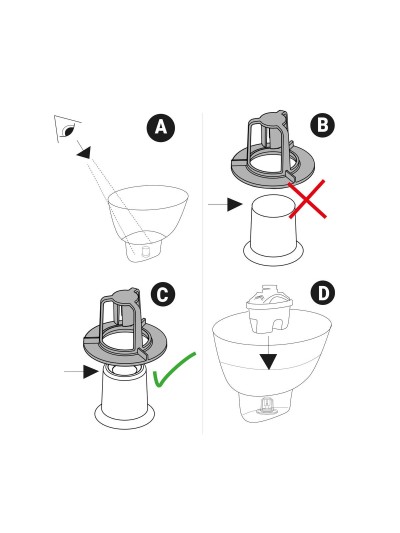 A

B

C

D